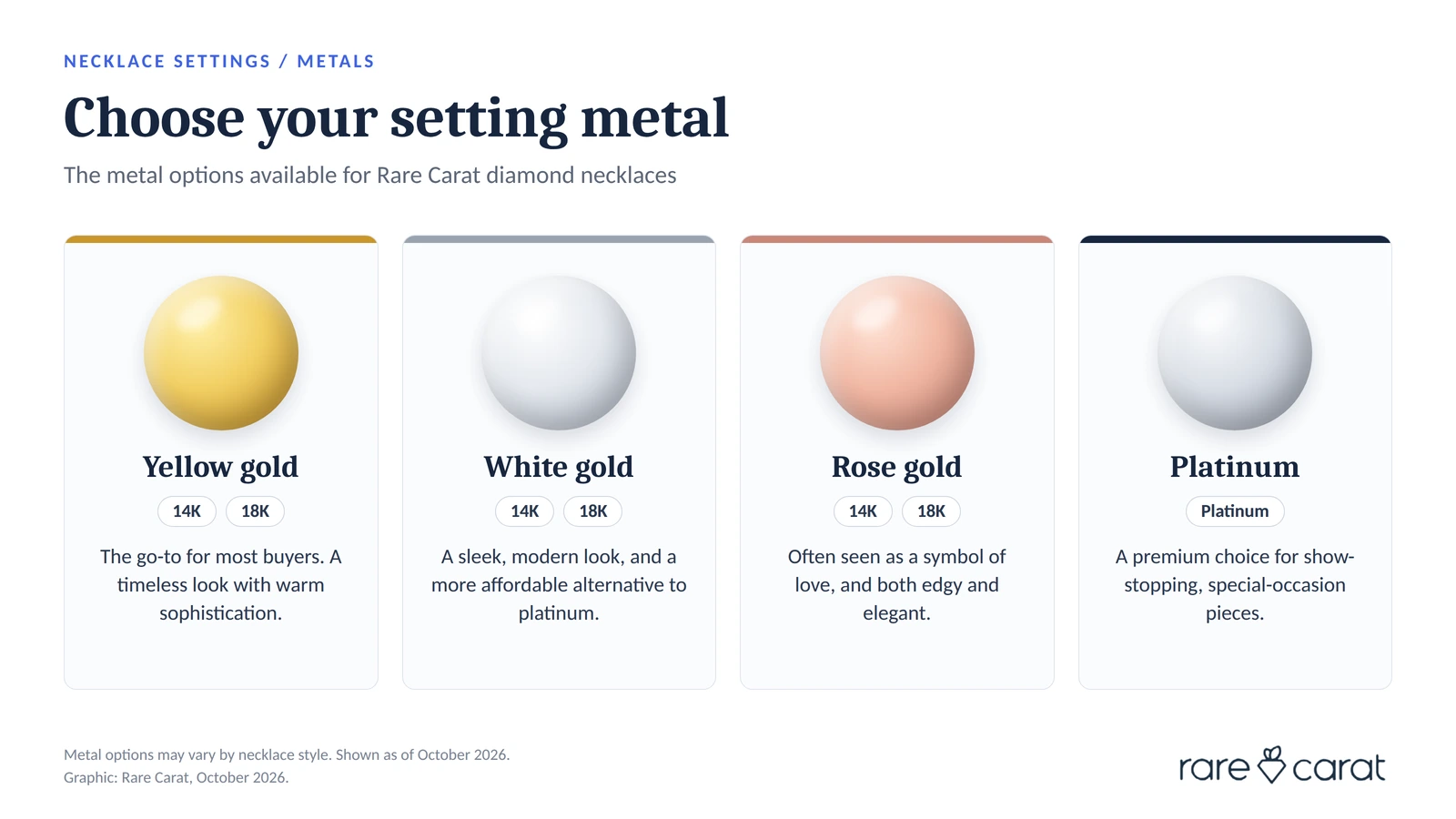 NECKLACE SETTINGS / METALS

Choose your setting metal

The metal options available for Rare Carat diamond necklaces

Yellow gold

14K 18K

The go-to for most buyers. A timeless look with warm sophistication.

White gold

14K 18K

A sleek, modern look, and a more affordable alternative to platinum.

Rose gold

14K 18K

Often seen as a symbol of love, and both edgy and elegant.

Platinum

Platinum

A premium choice for show-stopping, special-occasion pieces.

Metal options may vary by necklace style. Shown as of October 2026.
Graphic: Rare Carat, October 2026.

rare carat